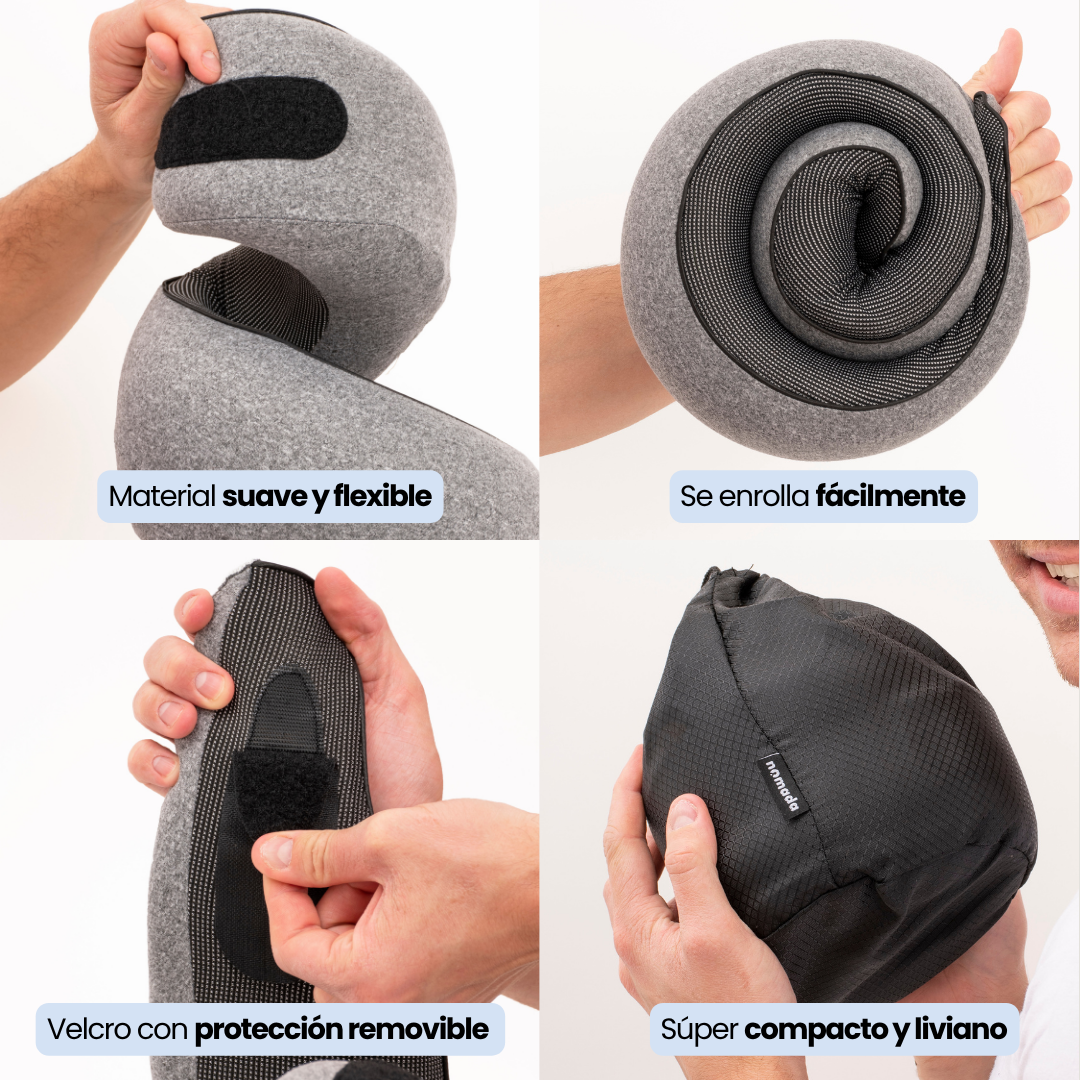 Material suave y flexible

Se enrolla fácilmente

Velcro con protección removible

nomada

Súper compacto y liviano